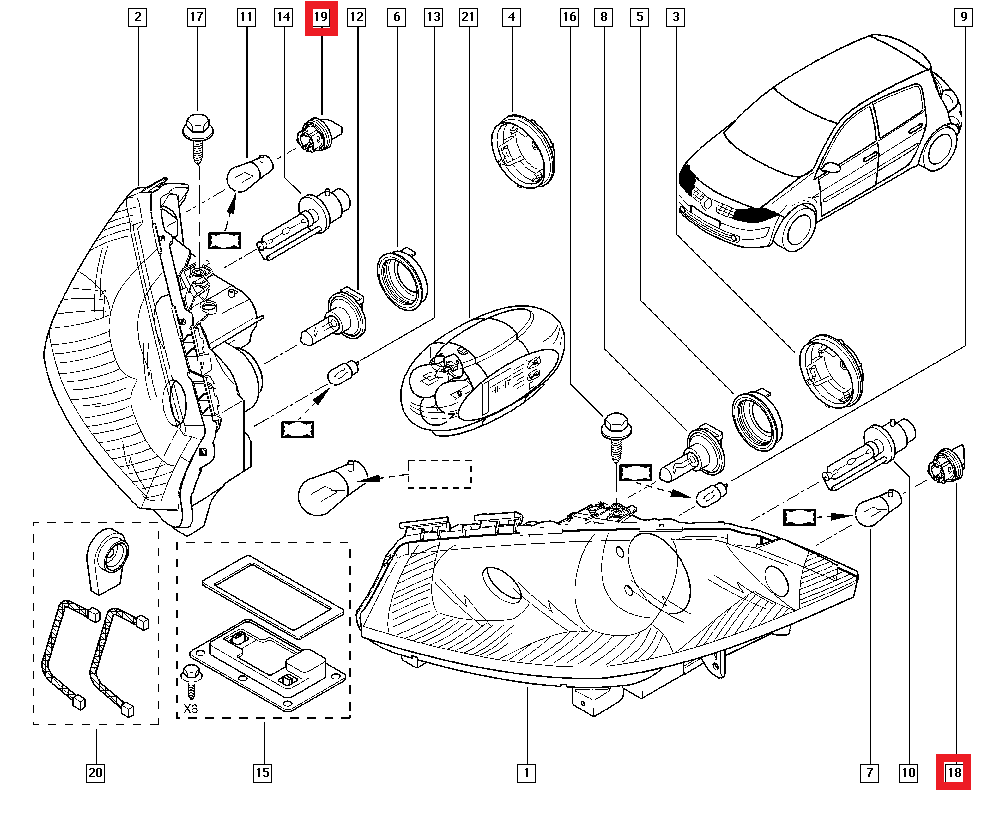 2
17
11
14
19
12
6
13
21
4
16
8
5
3
9
X6
20
15
1
7
10
18